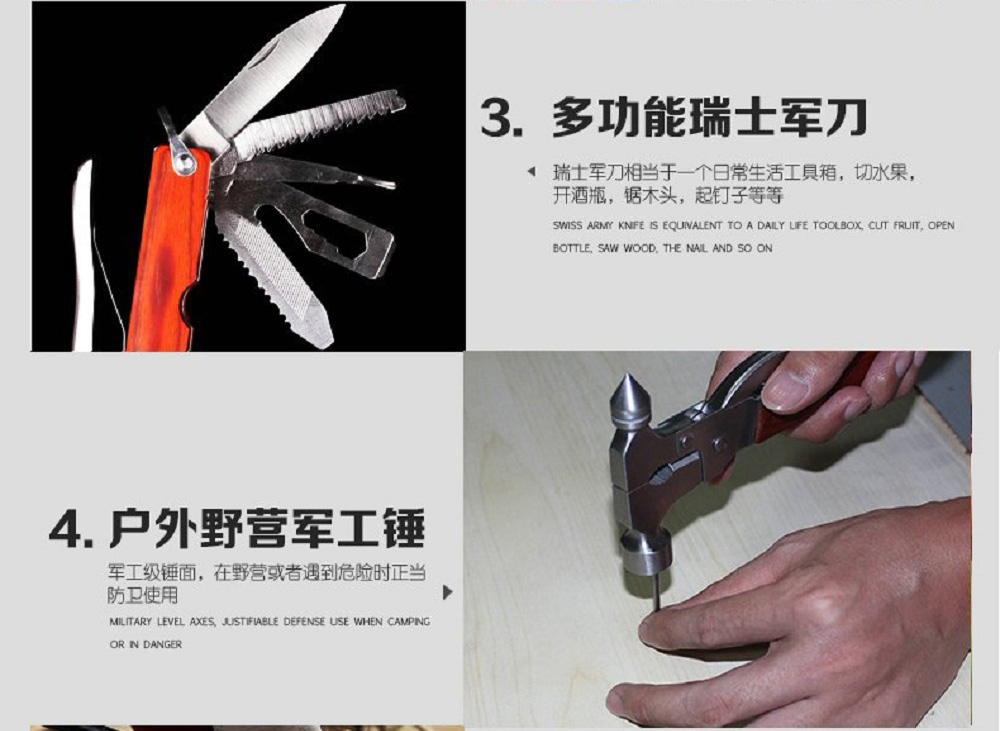 3. 多功能瑞士军刀

瑞士军刀相当于一个日常生活工具箱，切水果，开酒瓶，锯木头，起钉子等等

SWISS ARMY KNIFE IS EQUIVALENT TO A DAILY LIFE TOOLBOX, CUT FRUIT, OPEN BOTTLE, SAW WOOD, THE NAIL AND SO ON

4. 户外野营军工锤

军工级锤面，在野营或者遇到危险时正当防卫使用

MILITARY LEVEL AXES, JUSTIFIABLE DEFENSE USE WHEN CAMPING OR IN DANGER