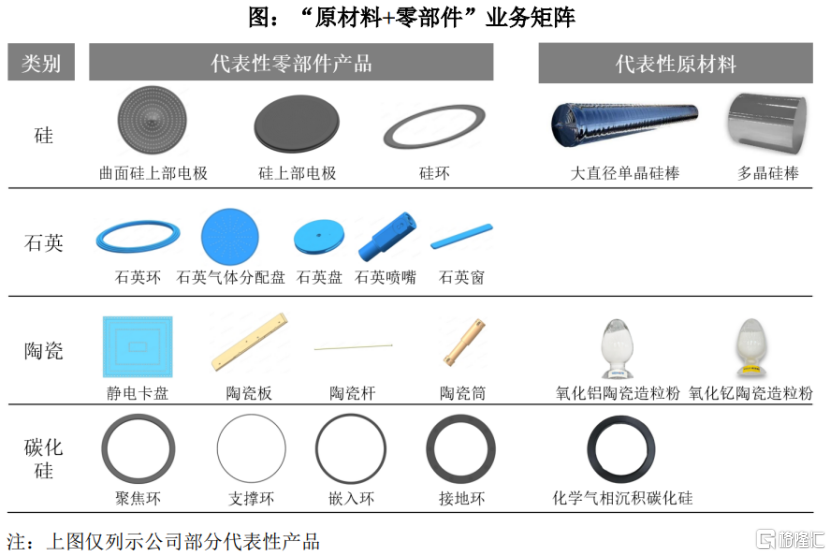 图：“原材料+零部件”业务矩阵

| 类别 | 代表性零部件产品 | 代表性原材料 |
|---|---|---|
| 硅 | 曲面硅上部电极　硅上部电极　硅环 | 大直径单晶硅棒　多晶硅棒 |
| 石英 | 石英环　石英气体分配盘　石英盘　石英喷嘴　石英窗 | |
| 陶瓷 | 静电卡盘　陶瓷板　陶瓷杆　陶瓷筒 | 氧化铝陶瓷造粒粉　氧化钇陶瓷造粒粉 |
| 碳化硅 | 聚焦环　支撑环　嵌入环　接地环 | 化学气相沉积碳化硅 |

注：上图仅列示公司部分代表性产品

格隆汇